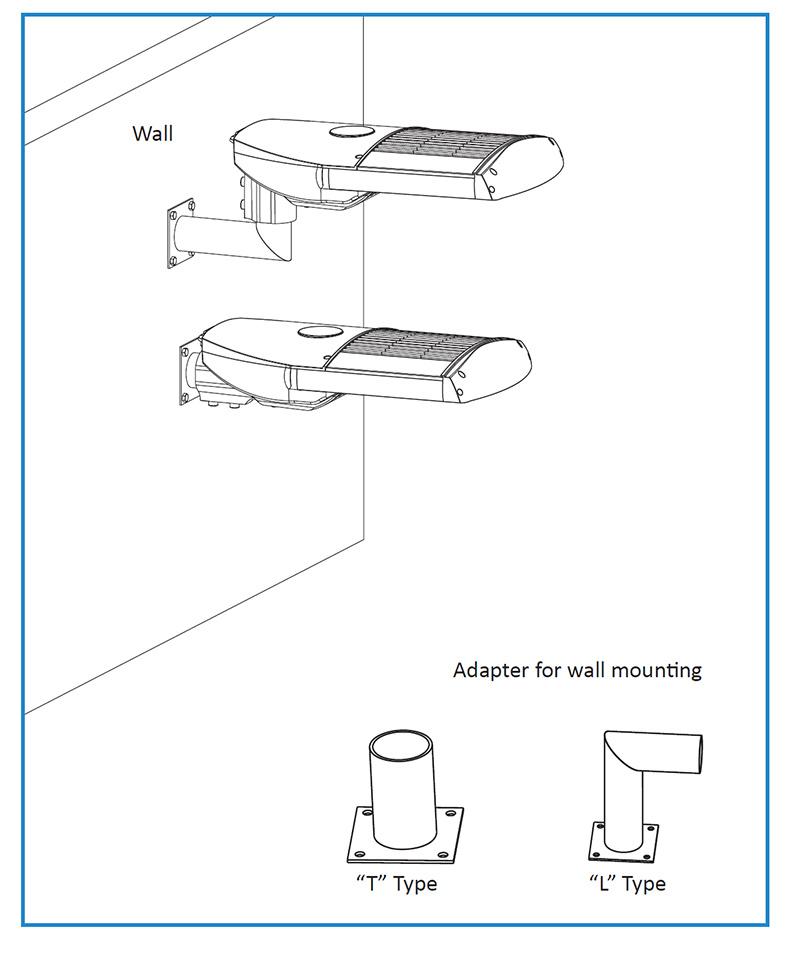 Wall

Adapter for wall mounting

“T” Type

“L” Type