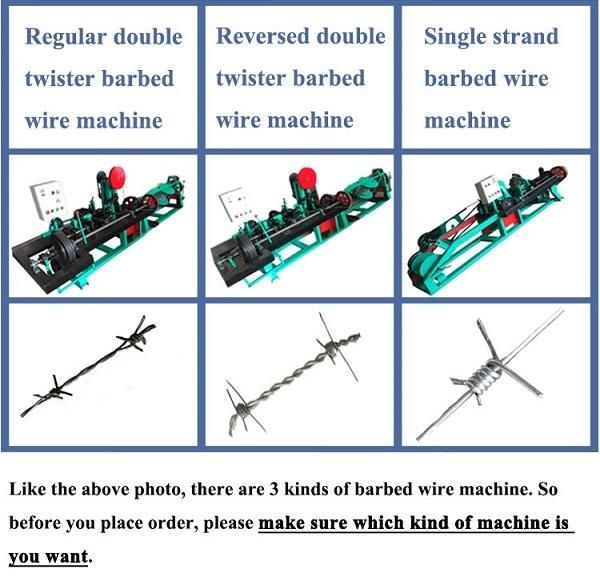 | Regular double twister barbed wire machine | Reversed double twister barbed wire machine | Single strand barbed wire machine |
|---|---|---|
| | | |
| | | |

Like the above photo, there are 3 kinds of barbed wire machine. So before you place order, please make sure which kind of machine is you want.