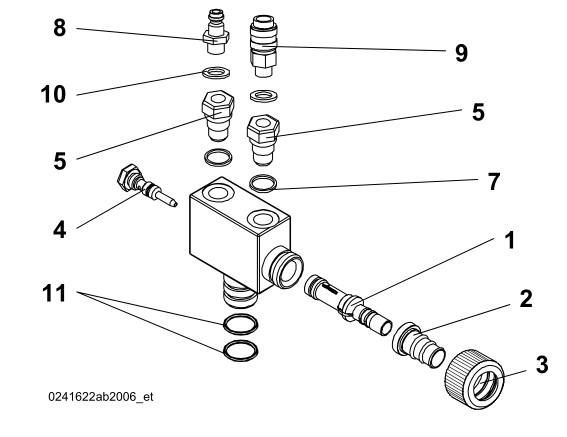 8
9
10
5
5
7
4
1
11
2
3
0241622ab2006_et