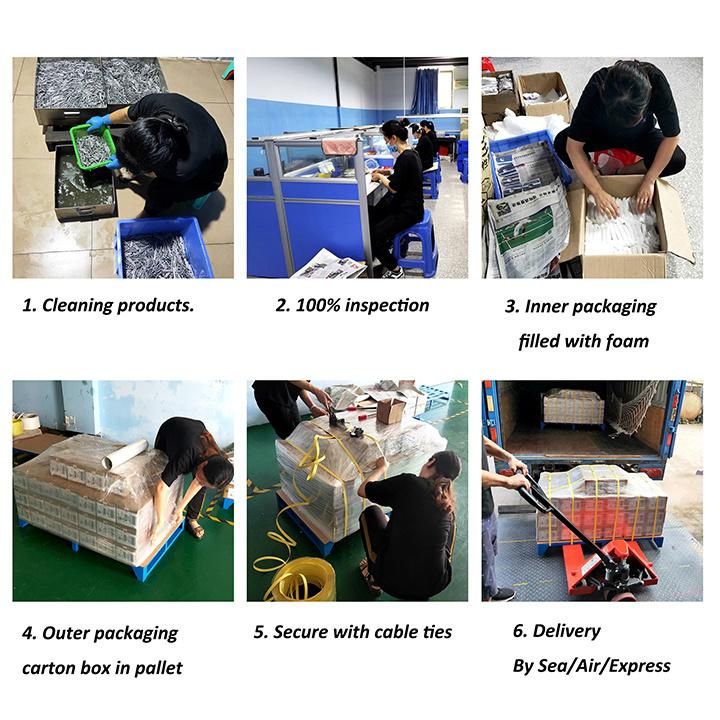 1. Cleaning products.

2. 100% inspection

3. Inner packaging filled with foam

4. Outer packaging carton box in pallet

5. Secure with cable ties

6. Delivery By Sea/Air/Express