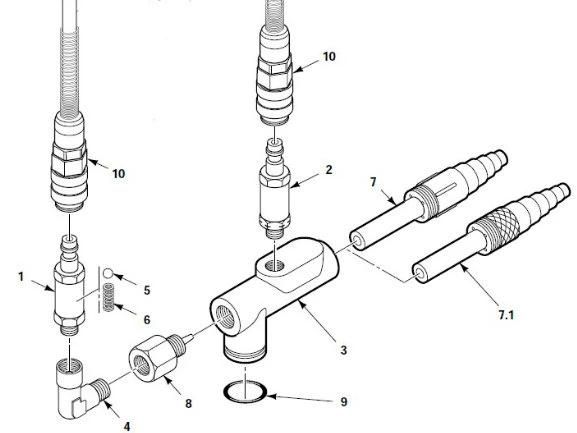 10
10
2
7
1
5
6
7.1
3
8
9
4