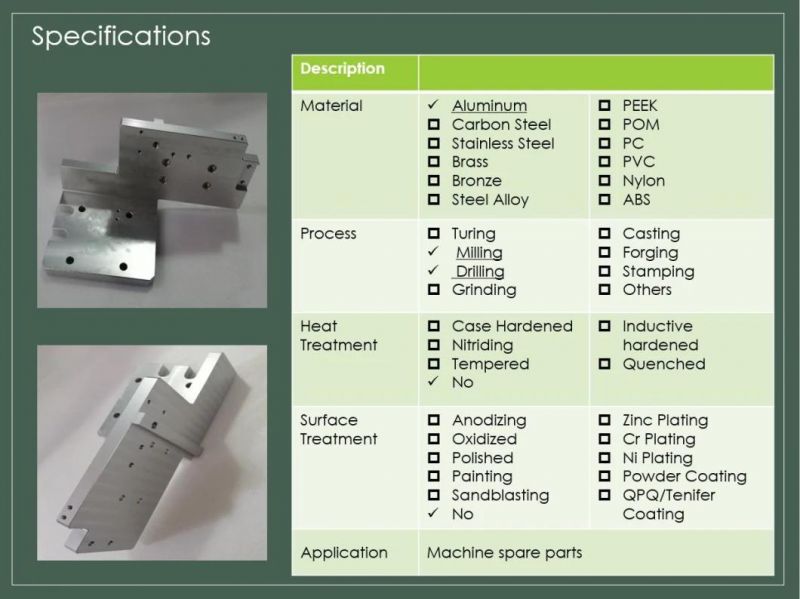 Specifications

| Description | | |
|---|---|---|
| Material | ✓ Aluminum<br>☐ Carbon Steel<br>☐ Stainless Steel<br>☐ Brass<br>☐ Bronze<br>☐ Steel Alloy | ☐ PEEK<br>☐ POM<br>☐ PC<br>☐ PVC<br>☐ Nylon<br>☐ ABS |
| Process | ☐ Turing<br>✓ Milling<br>✓ Drilling<br>☐ Grinding | ☐ Casting<br>☐ Forging<br>☐ Stamping<br>☐ Others |
| Heat Treatment | ☐ Case Hardened<br>☐ Nitriding<br>☐ Tempered<br>✓ No | ☐ Inductive hardened<br>☐ Quenched |
| Surface Treatment | ☐ Anodizing<br>☐ Oxidized<br>☐ Polished<br>☐ Painting<br>☐ Sandblasting<br>✓ No | ☐ Zinc Plating<br>☐ Cr Plating<br>☐ Ni Plating<br>☐ Powder Coating<br>☐ QPQ/Tenifer Coating |
| Application | Machine spare parts | |