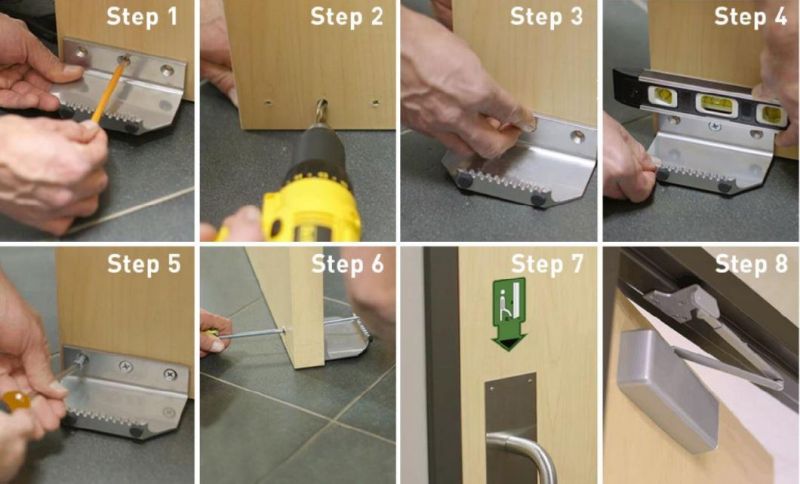 Step 1
Step 2
Step 3
Step 4
Step 5
Step 6
Step 7
Step 8